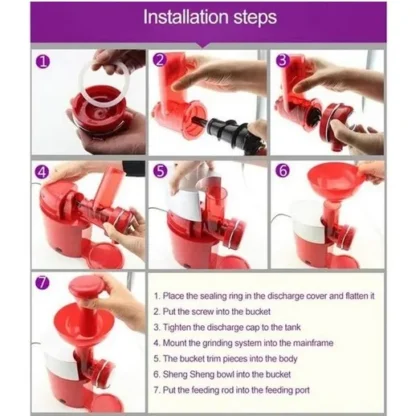 Installation steps

1

2

3

4

5

6

7

1. Place the sealing ring in the discharge cover and flatten it
2. Put the screw into the bucket
3. Tighten the discharge cap to the tank
4. Mount the grinding system into the mainframe
5. The bucket trim pieces into the body
6. Sheng Sheng bowl into the bucket
7. Put the feeding rod into the feeding port